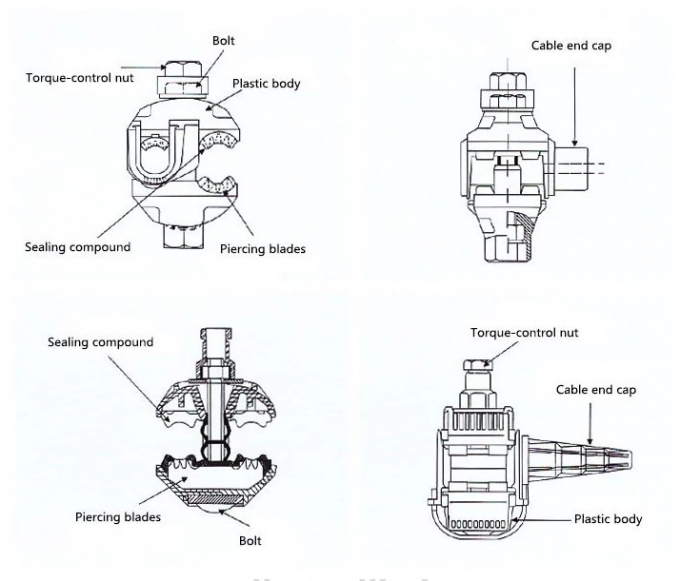 Bolt
Torque-control nut
Plastic body
Sealing compound
Piercing blades

Cable end cap

Sealing compound
Piercing blades
Bolt

Torque-control nut
Cable end cap
Plastic body