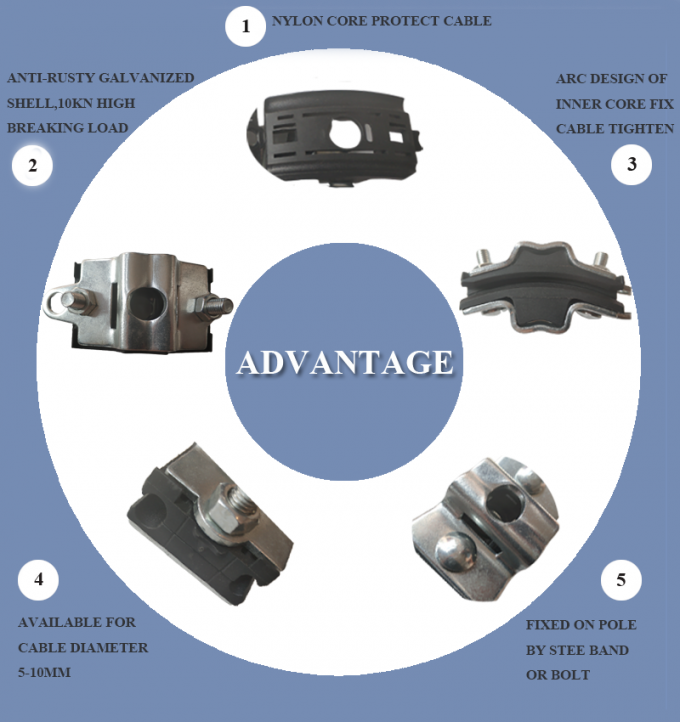 1 NYLON CORE PROTECT CABLE

ANTI-RUSTY GALVANIZED SHELL,10KN HIGH BREAKING LOAD

2

ARC DESIGN OF INNER CORE FIX CABLE TIGHTEN

3

ADVANTAGE

4

AVAILABLE FOR CABLE DIAMETER 5-10MM

5

FIXED ON POLE BY STEE BAND OR BOLT